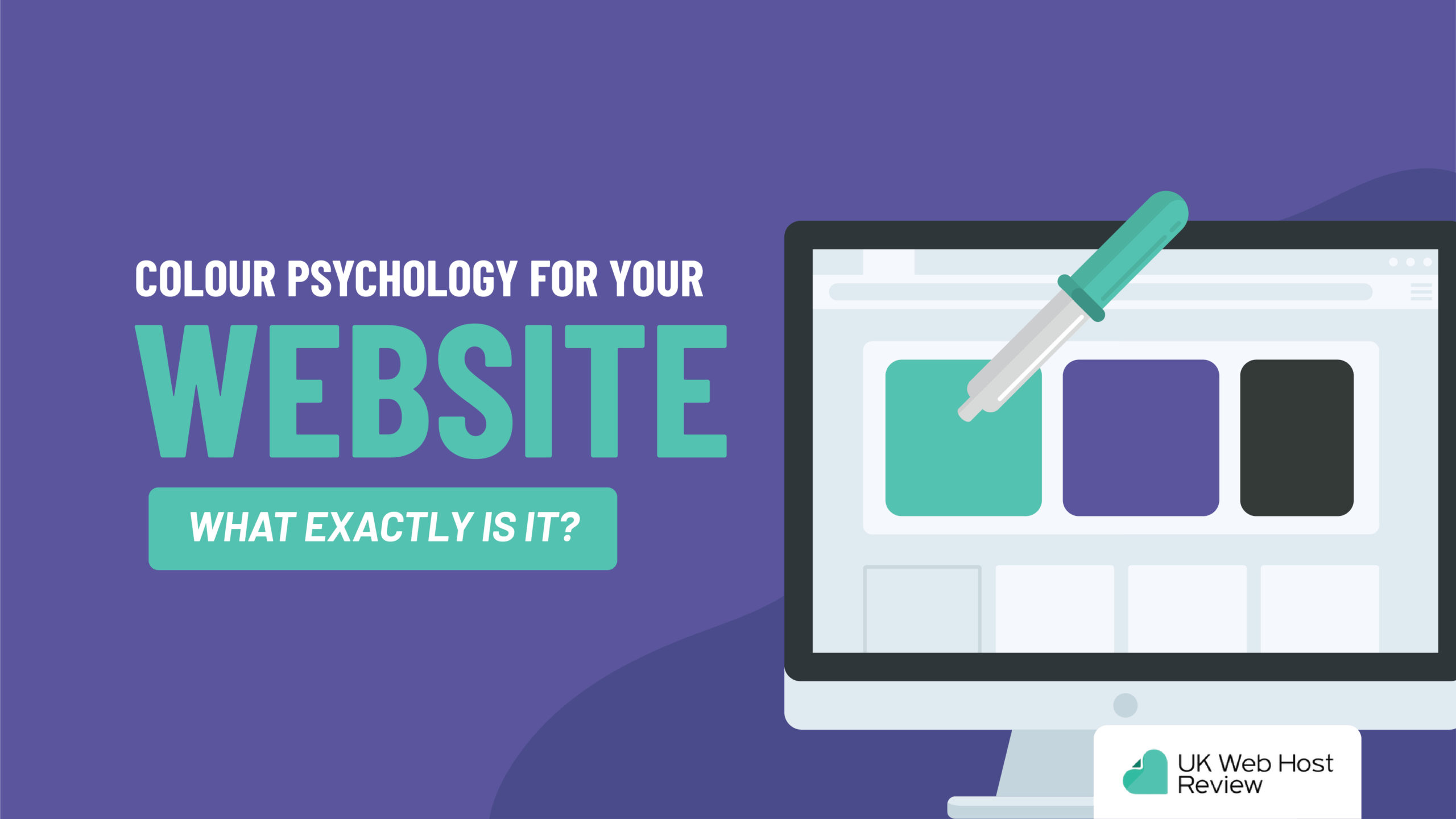 COLOUR PSYCHOLOGY FOR YOUR

WEBSITE

WHAT EXACTLY IS IT?

UK Web Host Review